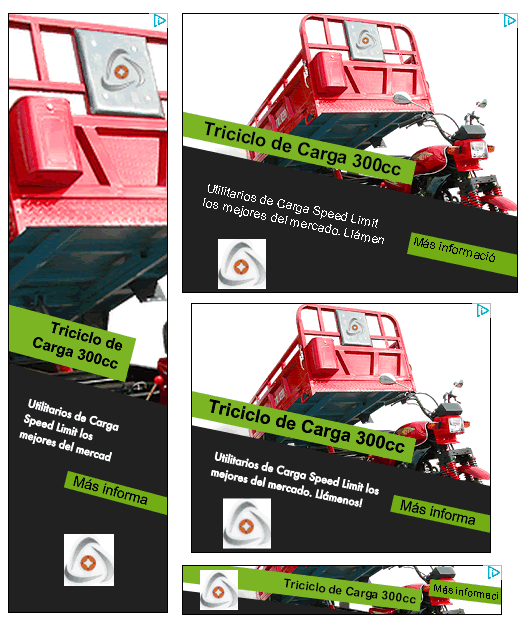 Triciclo de Carga 300cc

Utilitarios de Carga Speed Limit los mejores del mercad

Más informa

Triciclo de Carga 300cc

Utilitarios de Carga Speed Limit los mejores del mercado. Llámen

Más informació

Triciclo de Carga 300cc

Utilitarios de Carga Speed Limit los mejores del mercado. Llámenos!

Más informa

Triciclo de Carga 300cc

Más informaci